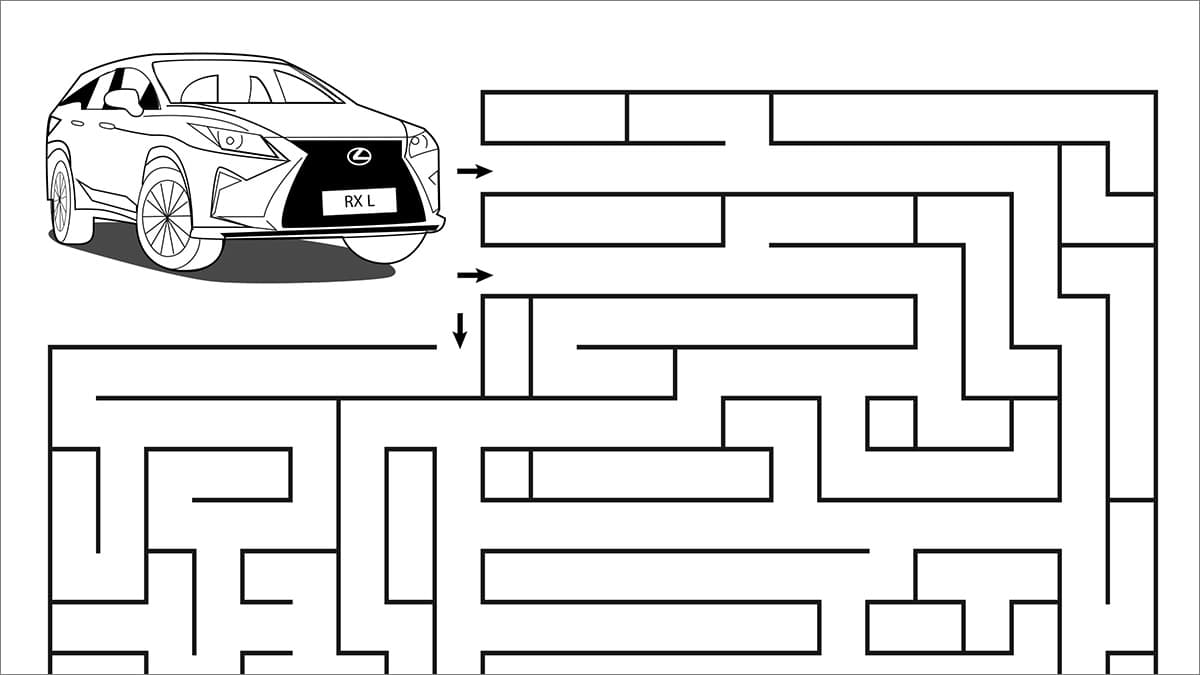 RX L